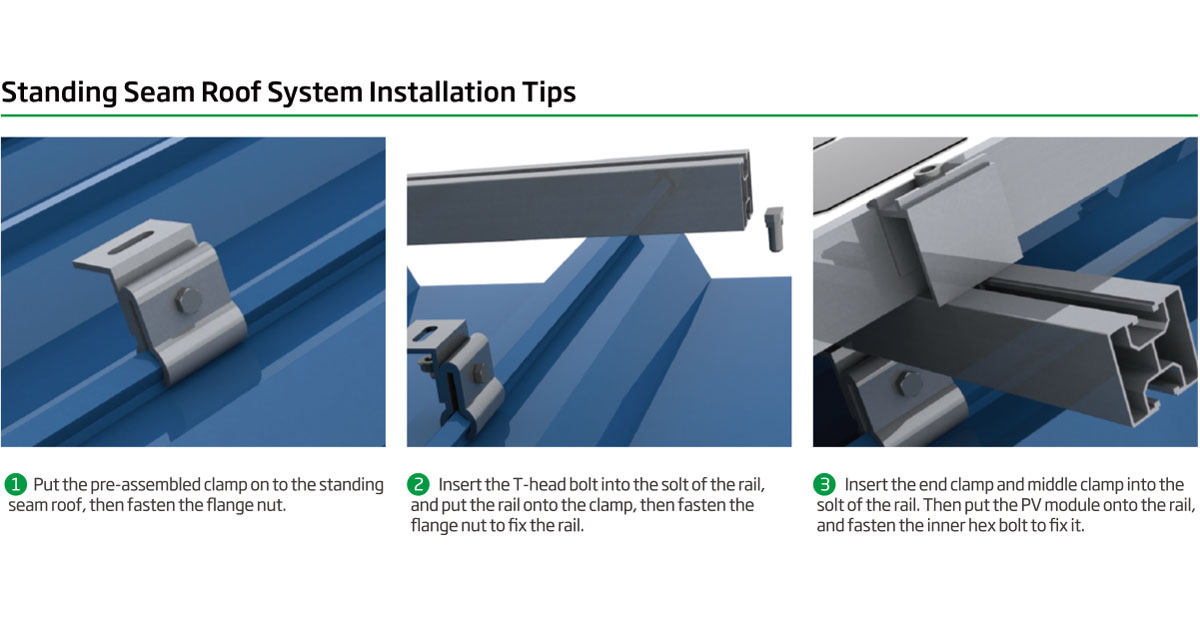 Standing Seam Roof System Installation Tips

1 Put the pre-assembled clamp on to the standing seam roof, then fasten the flange nut.

2 Insert the T-head bolt into the solt of the rail, and put the rail onto the clamp, then fasten the flange nut to fix the rail.

3 Insert the end clamp and middle clamp into the solt of the rail. Then put the PV module onto the rail, and fasten the inner hex bolt to fix it.