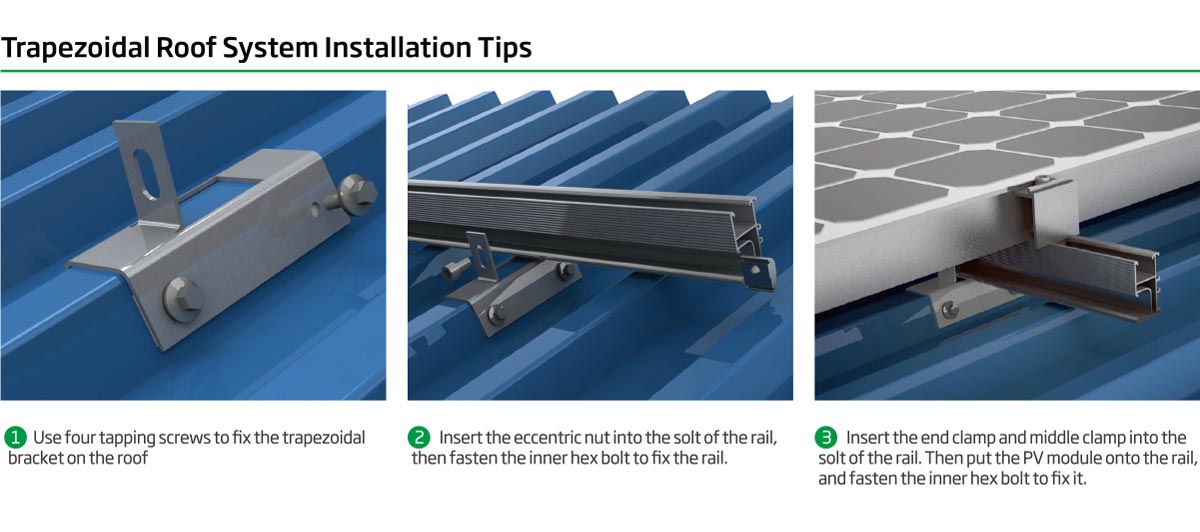 Trapezoidal Roof System Installation Tips

1 Use four tapping screws to fix the trapezoidal bracket on the roof

2 Insert the eccentric nut into the solt of the rail, then fasten the inner hex bolt to fix the rail.

3 Insert the end clamp and middle clamp into the solt of the rail. Then put the PV module onto the rail, and fasten the inner hex bolt to fix it.