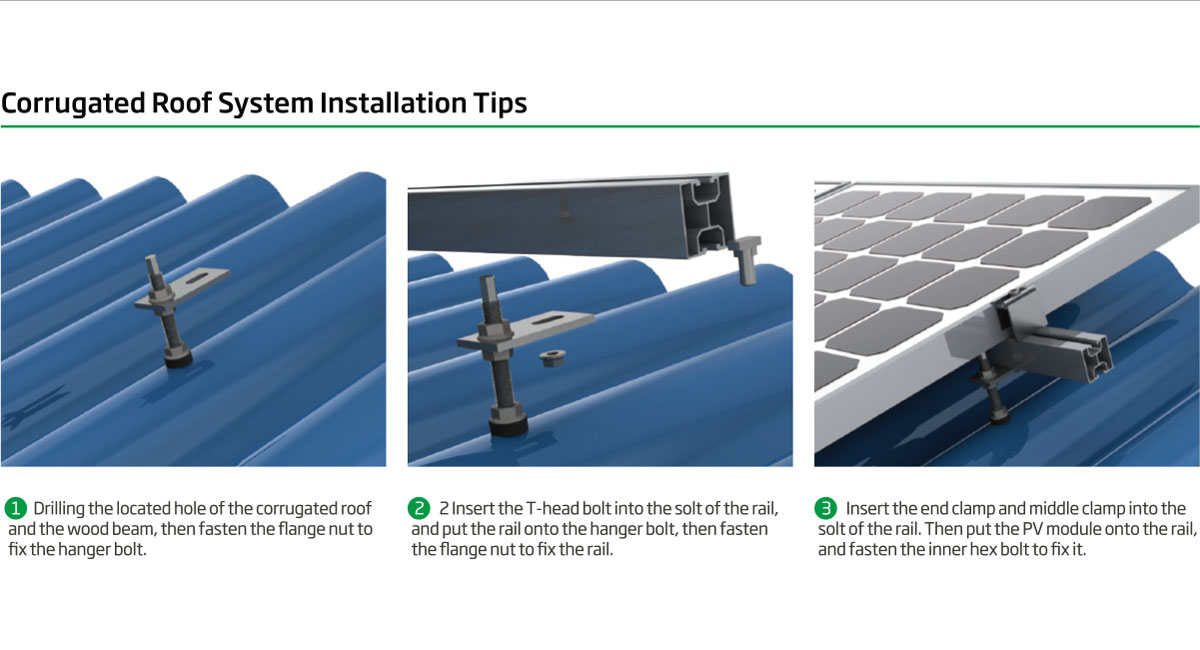 Corrugated Roof System Installation Tips

1 Drilling the located hole of the corrugated roof and the wood beam, then fasten the flange nut to fix the hanger bolt.

2 2 Insert the T-head bolt into the solt of the rail, and put the rail onto the hanger bolt, then fasten the flange nut to fix the rail.

3 Insert the end clamp and middle clamp into the solt of the rail. Then put the PV module onto the rail, and fasten the inner hex bolt to fix it.