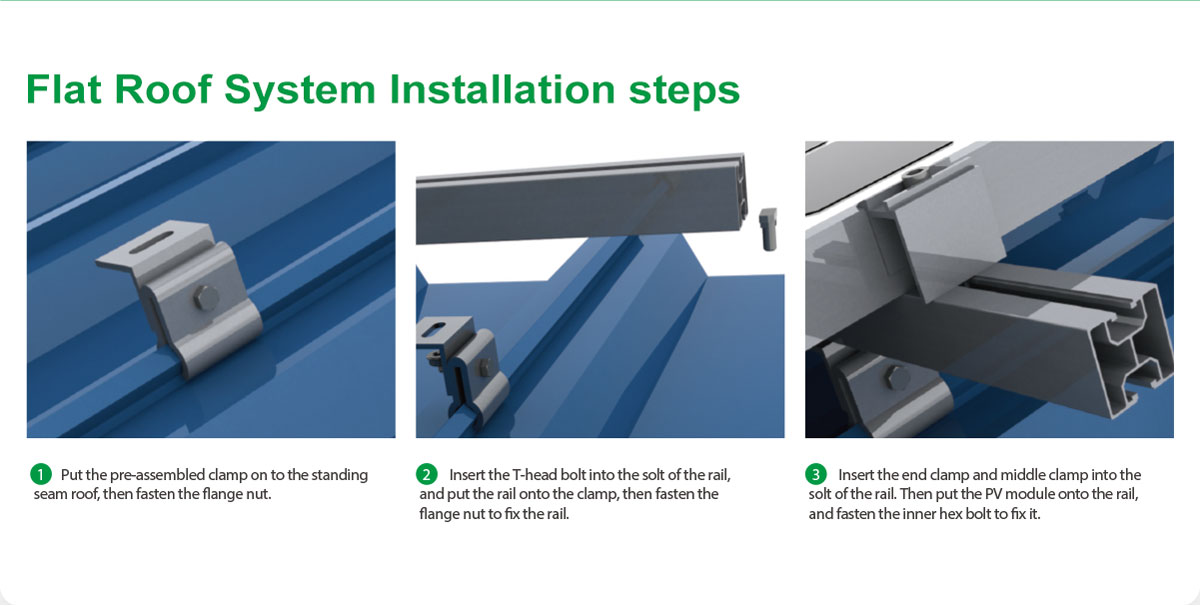 Flat Roof System Installation steps

1 Put the pre-assembled clamp on to the standing seam roof, then fasten the flange nut.

2 Insert the T-head bolt into the solt of the rail, and put the rail onto the clamp, then fasten the flange nut to fix the rail.

3 Insert the end clamp and middle clamp into the solt of the rail. Then put the PV module onto the rail, and fasten the inner hex bolt to fix it.